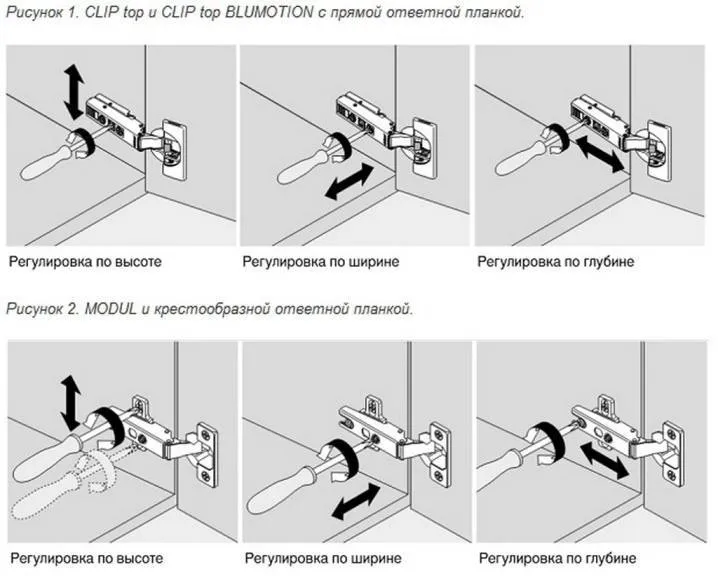 Рисунок 1. CLIP top и CLIP top BLUMOTION с прямой ответной планкой.

Регулировка по высоте

Регулировка по ширине

Регулировка по глубине

Рисунок 2. MODUL и крестообразной ответной планкой.

Регулировка по высоте

Регулировка по ширине

Регулировка по глубине