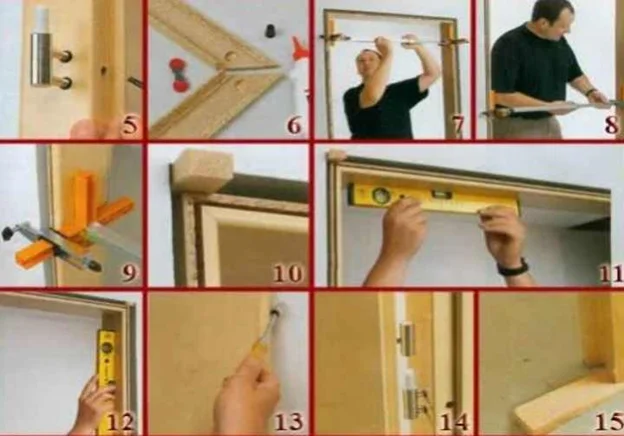 5
6
7
8
9
10
11
12
13
14
15