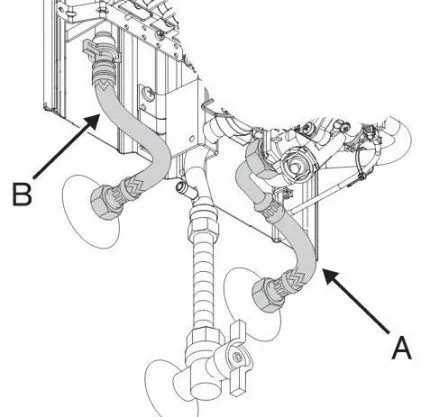 B

A