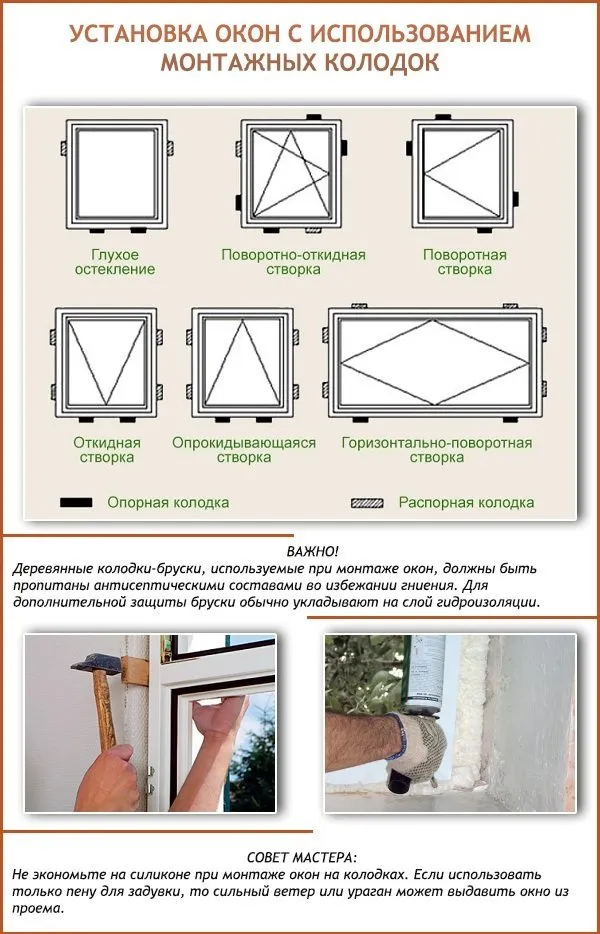 УСТАНОВКА ОКОН С ИСПОЛЬЗОВАНИЕМ МОНТАЖНЫХ КОЛОДОК

Глухое остекление

Поворотно-откидная створка

Поворотная створка

Откидная створка

Опрокидывающаяся створка

Горизонтально-поворотная створка

Опорная колодка

Распорная колодка

ВАЖНО!
Деревянные колодки-бруски, используемые при монтаже окон, должны быть пропитаны антисептическими составами во избежании гниения. Для дополнительной защиты бруски обычно укладывают на слой гидроизоляции.

СОВЕТ МАСТЕРА:
Не экономьте на силиконе при монтаже окон на колодках. Если использовать только пену для задувки, то сильный ветер или ураган может выдавить окно из проема.