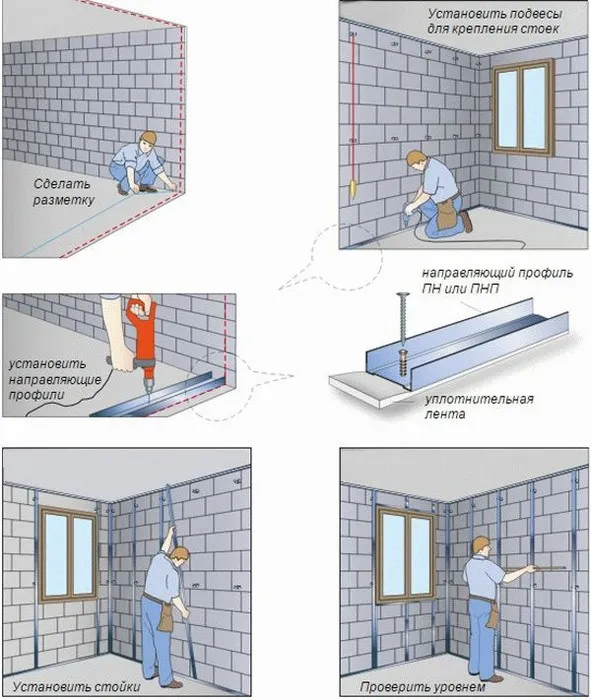 Сделать разметку

Установить подвесы для крепления стоек

установить направляющие профили

направляющий профиль ПН или ПНП

уплотнительная лента

Установить стойки

Проверить уровнем