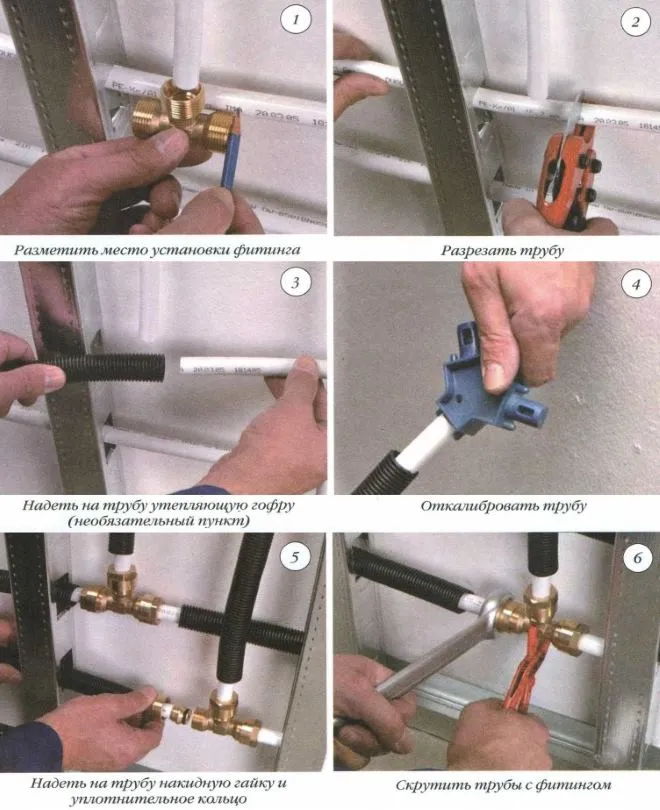 1

Разметить место установки фитинга

2

Разрезать трубу

3

Надеть на трубу утепляющую гофру (необязательный пункт)

4

Откалибровать трубу

5

Надеть на трубу накидную гайку и уплотнительное кольцо

6

Скрутить трубы с фитингом