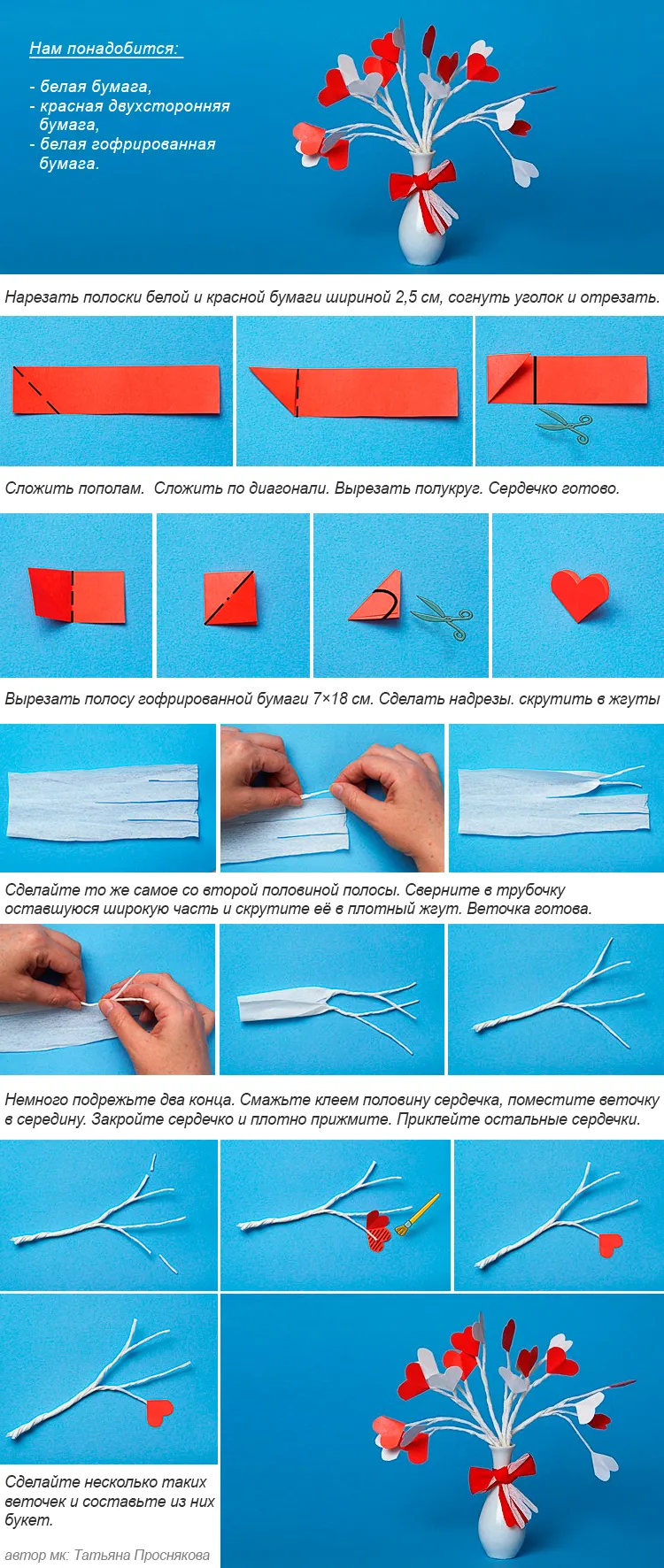 Нам понадобится:

- белая бумага,
- красная двухсторонняя бумага,
- белая гофрированная бумага.

Нарезать полоски белой и красной бумаги шириной 2,5 см, согнуть уголок и отрезать.

Сложить пополам. Сложить по диагонали. Вырезать полукруг. Сердечко готово.

Вырезать полосу гофрированной бумаги 7×18 см. Сделать надрезы. скрутить в жгуты

Сделайте то же самое со второй половиной полосы. Сверните в трубочку оставшуюся широкую часть и скрутите её в плотный жгут. Веточка готова.

Немного подрежьте два конца. Смажьте клеем половину сердечка, поместите веточку в середину. Закройте сердечко и плотно прижмите. Приклейте остальные сердечки.

Сделайте несколько таких веточек и составьте из них букет.

автор мк: Татьяна Проснякова