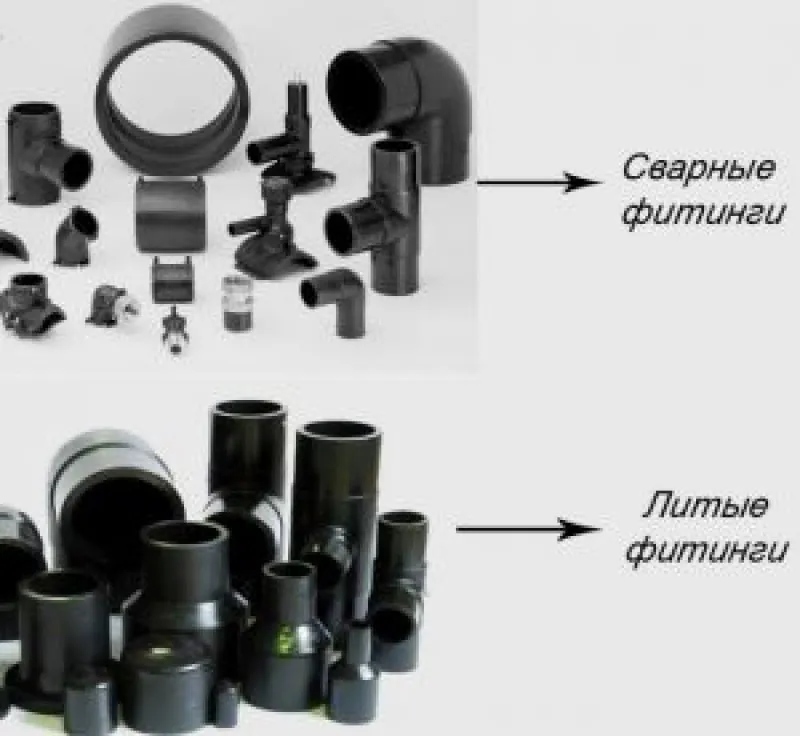 Сварные фитинги

Литые фитинги