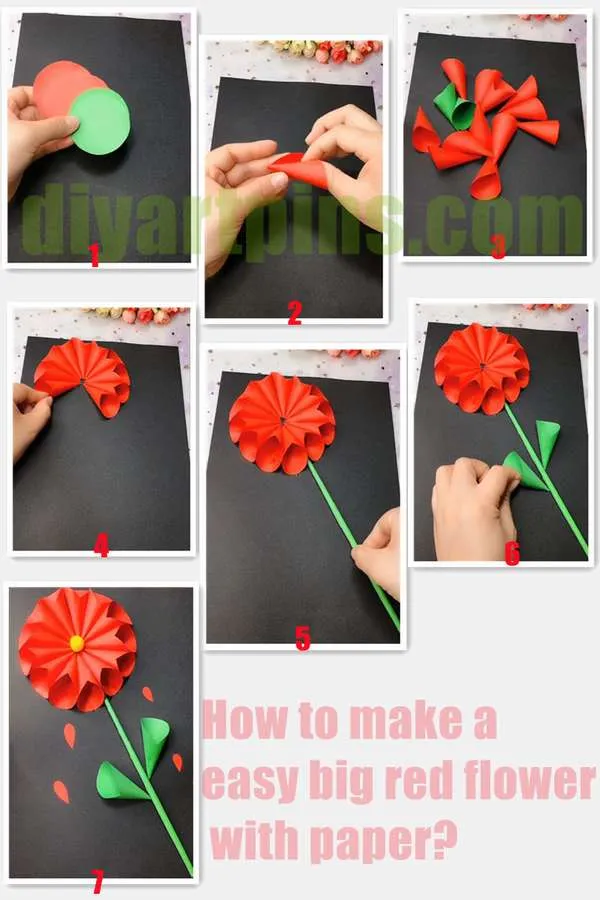 diyartpins.com

1

2

3

4

5

6

7

How to make a easy big red flower with paper?