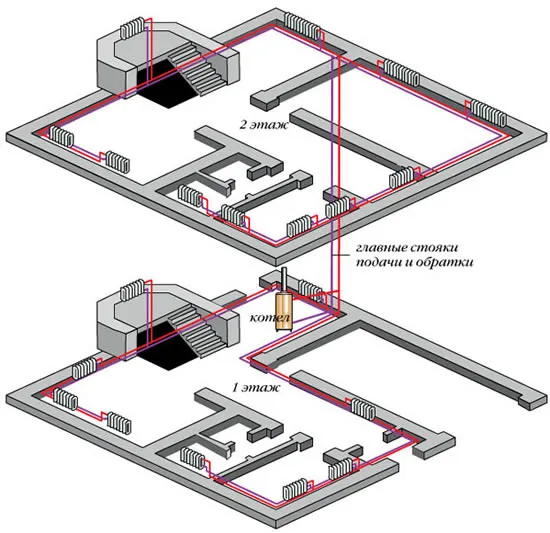 2 этаж

главные стояки подачи и обратки

котел

1 этаж