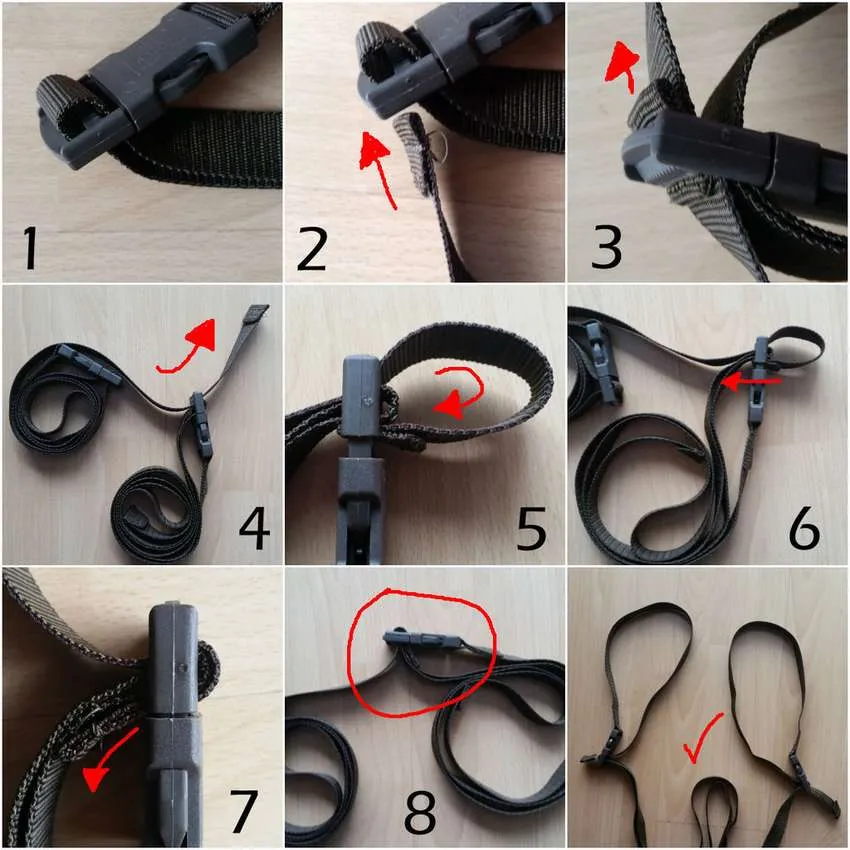 1
2
3
4
5
6
7
8