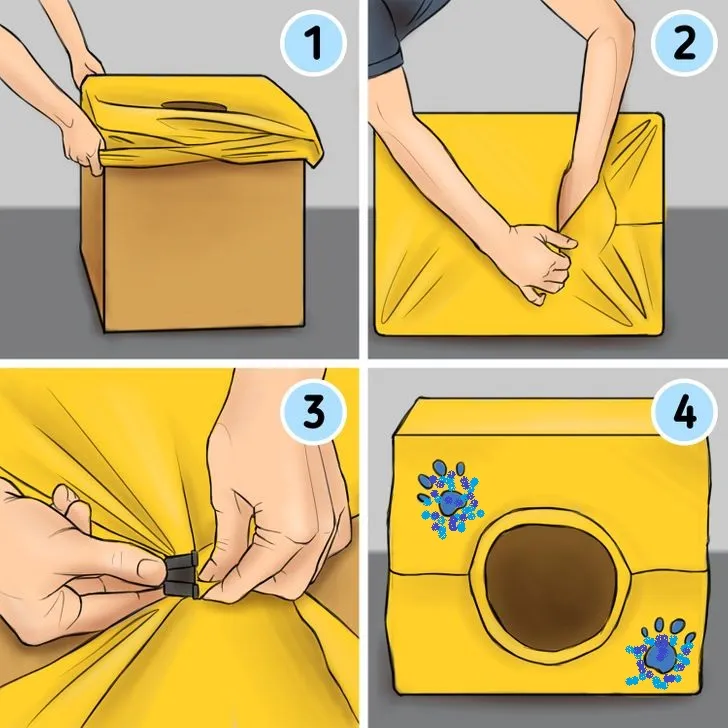 1
2
3
4