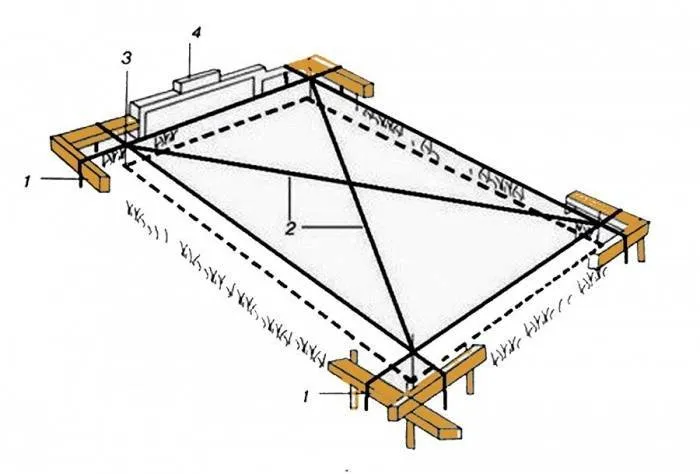 4
3
1
2
1