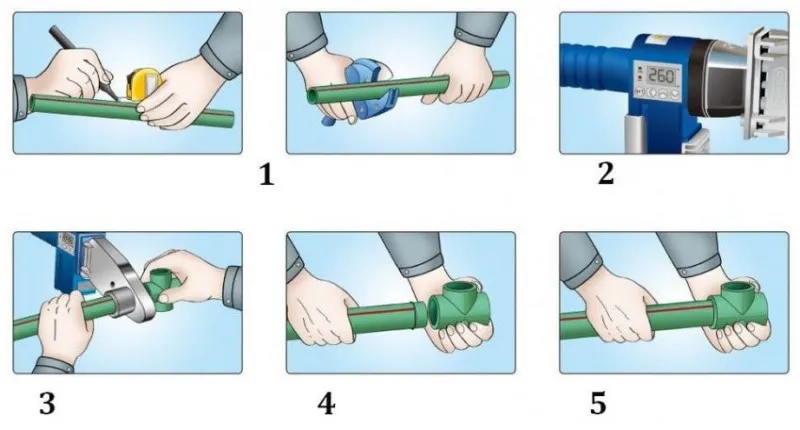 260

1

2

3

4

5