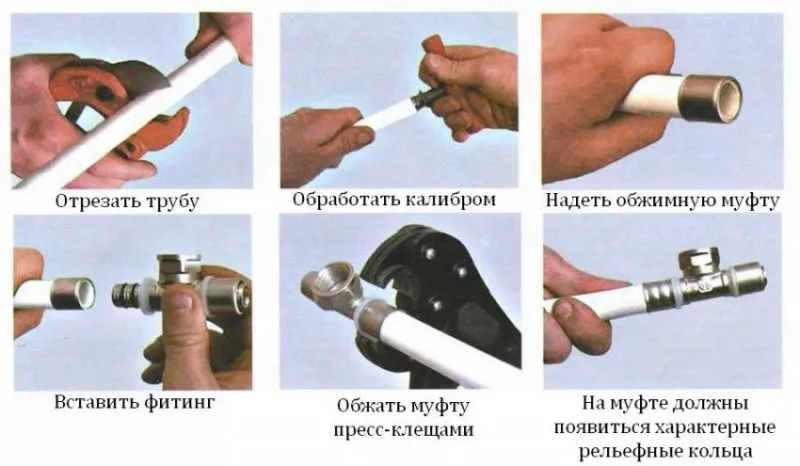 Отрезать трубу

Обработать калибром

Надеть обжимную муфту

Вставить фитинг

Обжать муфту пресс-клещами

На муфте должны появиться характерные рельефные кольца