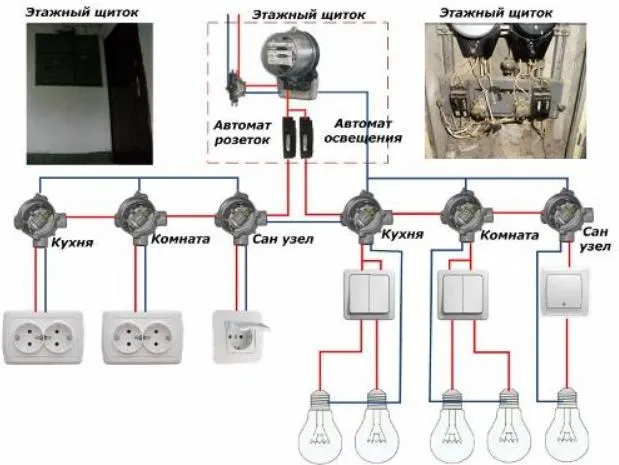 Этажный щиток

Этажный щиток

Этажный щиток

Автомат розеток

Автомат освещения

Кухня

Комната

Сан узел

Кухня

Комната

Сан узел