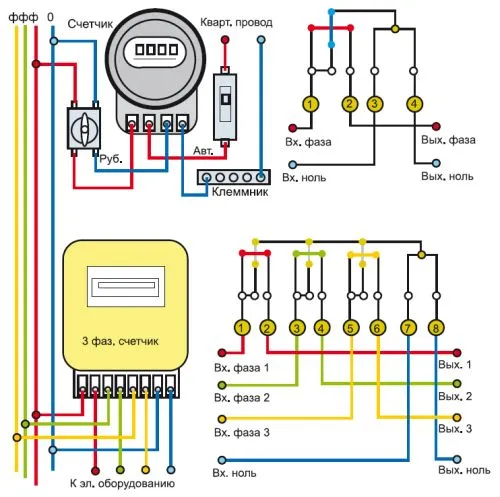 ффф 0
Счетчик
Кварт. провод
Руб.
Авт.
Клеммник
1 2 3 4
Вх. фаза
Вых. фаза
Вх. ноль
Вых. ноль
3 фаз. счетчик
К эл. оборудованию
1 2 3 4 5 6 7 8
Вх. фаза 1
Вых. 1
Вх. фаза 2
Вых. 2
Вх. фаза 3
Вых. 3
Вх. ноль
Вых. ноль