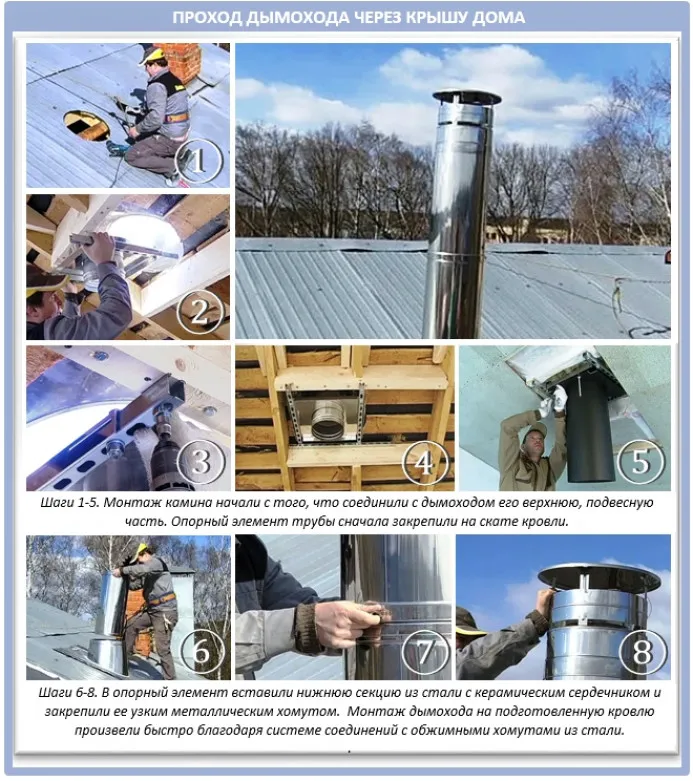 ПРОХОД ДЫМОХОДА ЧЕРЕЗ КРЫШУ ДОМА

1

2

3

4

5

Шаги 1-5. Монтаж камина начали с того, что соединили с дымоходом его верхнюю, подвесную часть. Опорный элемент трубы сначала закрепили на скате кровли.

6

7

8

Шаги 6-8. В опорный элемент вставили нижнюю секцию из стали с керамическим сердечником и закрепили ее узким металлическим хомутом. Монтаж дымохода на подготовленную кровлю произвели быстро благодаря системе соединений с обжимными хомутами из стали.