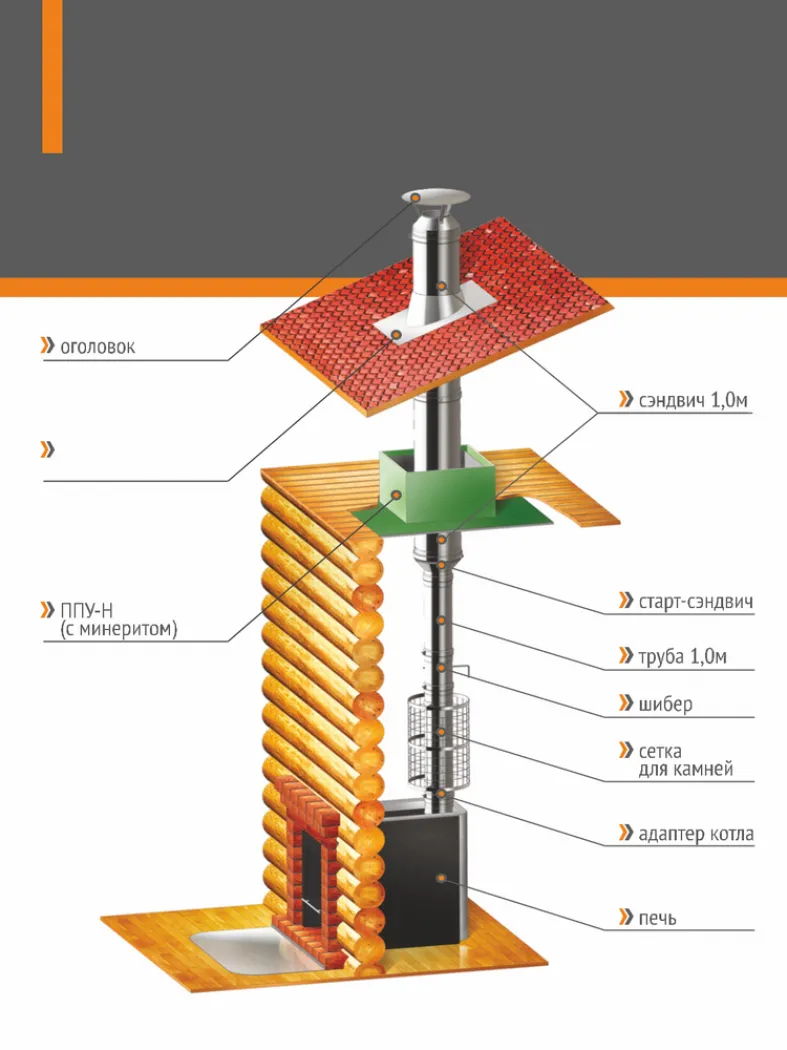 » оголовок

»

» ППУ-Н (с минеритом)

» сэндвич 1,0м

» старт-сэндвич

» труба 1,0м

» шибер

» сетка для камней

» адаптер котла

» печь