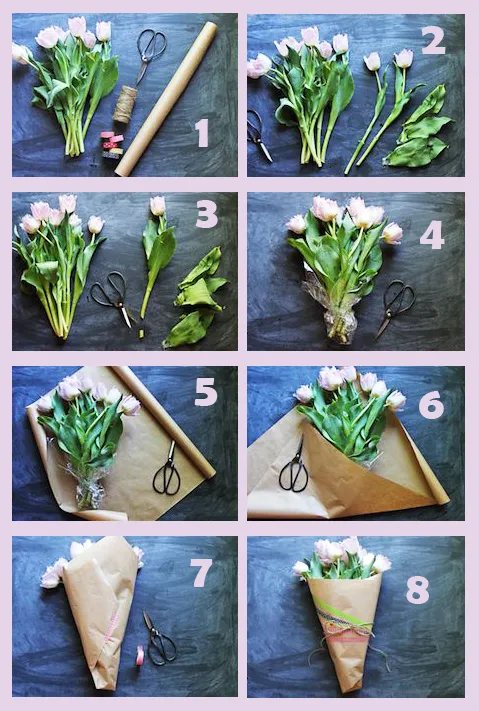 1
2
3
4
5
6
7
8