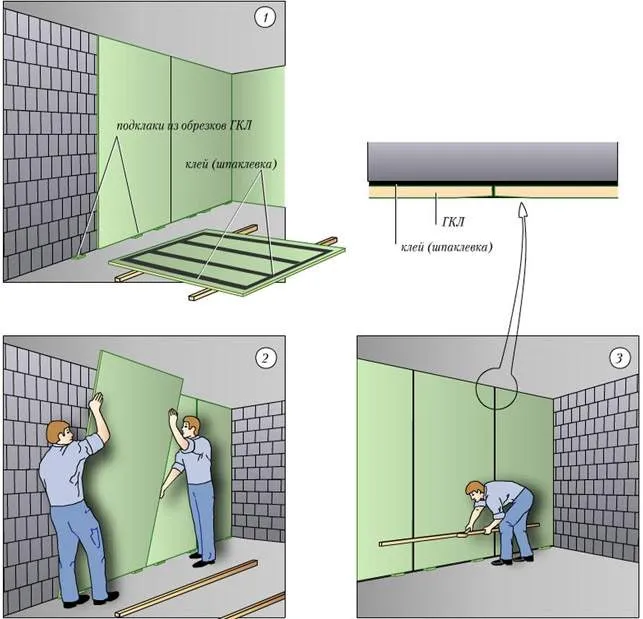 1

подклаки из обрезков ГКЛ

клей (шпаклевка)

ГКЛ

клей (шпаклевка)

2

3