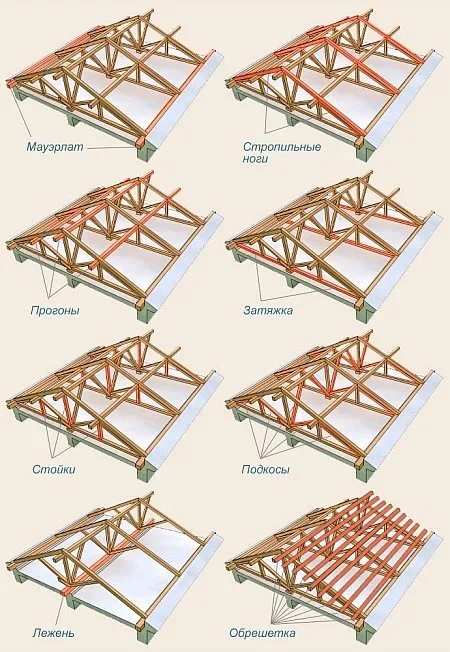 Мауэрлат

Стропильные ноги

Прогоны

Затяжка

Стойки

Подкосы

Лежень

Обрешетка