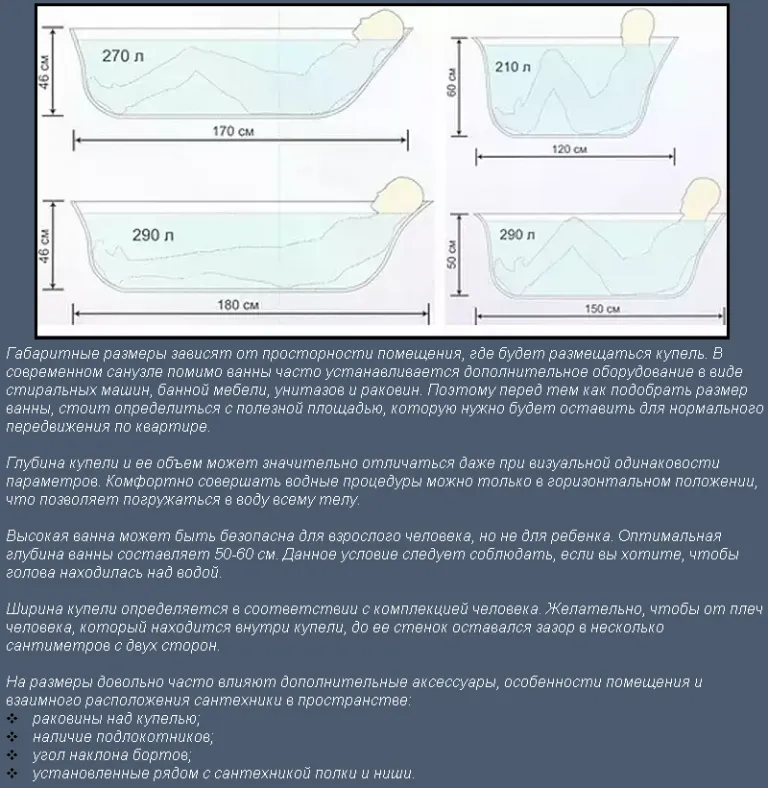 46 см
270 л
170 см
60 см
210 л
120 см
46 см
290 л
180 см
50 см
290 л
150 см

Габаритные размеры зависят от просторности помещения, где будет размещаться купель. В современном санузле помимо ванны часто устанавливается дополнительное оборудование в виде стиральных машин, банной мебели, унитазов и раковин. Поэтому перед тем как подобрать размер ванны, стоит определиться с полезной площадью, которую нужно будет оставить для нормального передвижения по квартире.

Глубина купели и ее объем может значительно отличаться даже при визуальной одинаковости параметров. Комфортно совершать водные процедуры можно только в горизонтальном положении, что позволяет погружаться в воду всему телу.

Высокая ванна может быть безопасна для взрослого человека, но не для ребенка. Оптимальная глубина ванны составляет 50-60 см. Данное условие следует соблюдать, если вы хотите, чтобы голова находилась над водой.

Ширина купели определяется в соответствии с комплекцией человека. Желательно, чтобы от плеч человека, который находится внутри купели, до ее стенок оставался зазор в несколько сантиметров с двух сторон.

На размеры довольно часто влияют дополнительные аксессуары, особенности помещения и взаимного расположения сантехники в пространстве:
❖ раковины над купелью;
❖ наличие подлокотников;
❖ угол наклона бортов;
❖ установленные рядом с сантехникой полки и ниши.