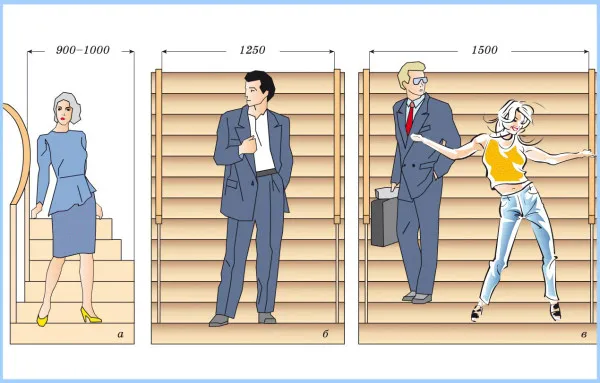 900–1000

1250

1500

а

б

в